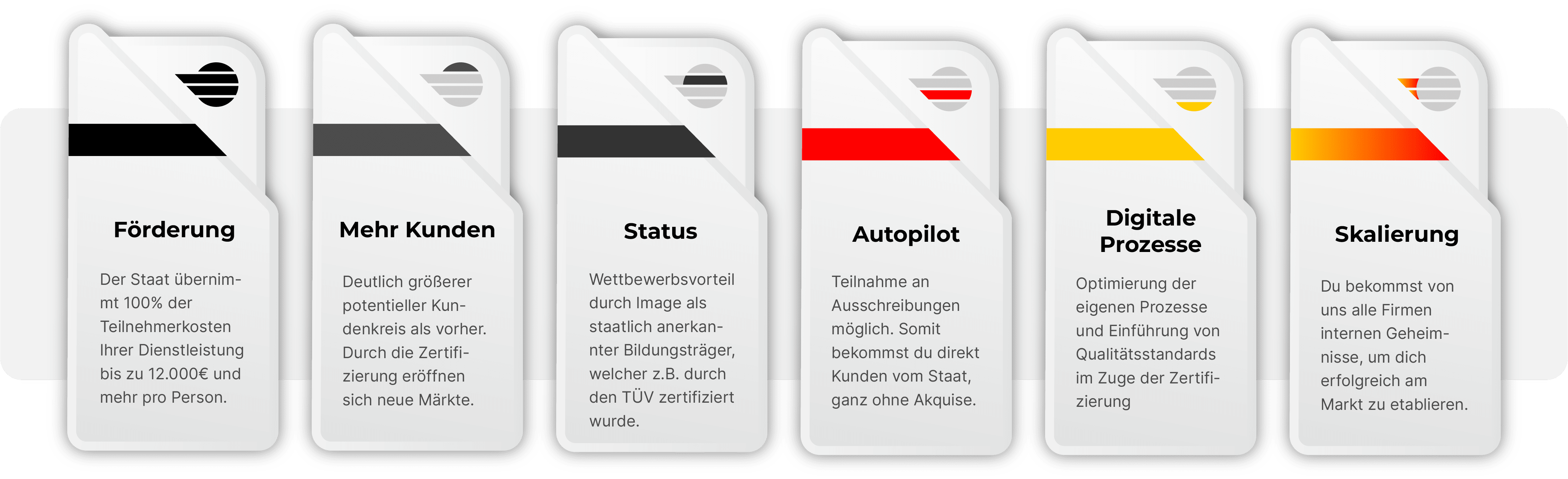 Förderung

Der Staat übernimmt 100% der Teilnehmerkosten Ihrer Dienstleistung bis zu 12.000€ und mehr pro Person.

Mehr Kunden

Deutlich größerer potentieller Kundenkreis als vorher. Durch die Zertifizierung eröffnen sich neue Märkte.

Status

Wettbewerbsvorteil durch Image als staatlich anerkannter Bildungsträger, welcher z.B. durch den TÜV zertifiziert wurde.

Autopilot

Teilnahme an Ausschreibungen möglich. Somit bekommst du direkt Kunden vom Staat, ganz ohne Akquise.

Digitale Prozesse

Optimierung der eigenen Prozesse und Einführung von Qualitätsstandards im Zuge der Zertifizierung

Skalierung

Du bekommst von uns alle Firmen internen Geheimnisse, um dich erfolgreich am Markt zu etablieren.